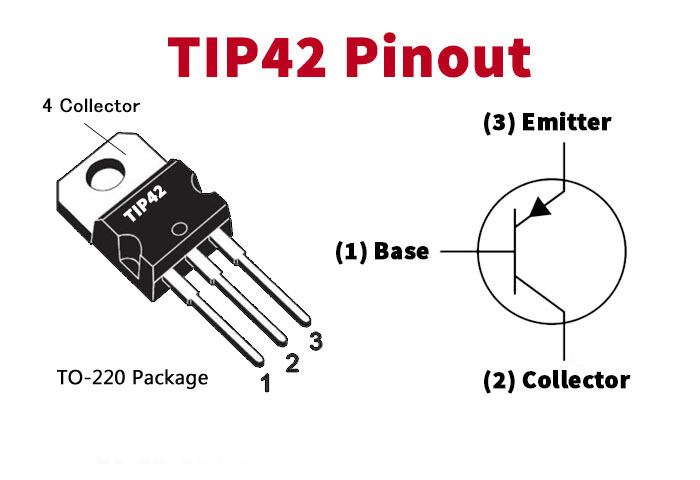 TIP42 Pinout

4 Collector

TIP42

1 2 3

TO-220 Package

(3) Emitter

(1) Base

(2) Collector